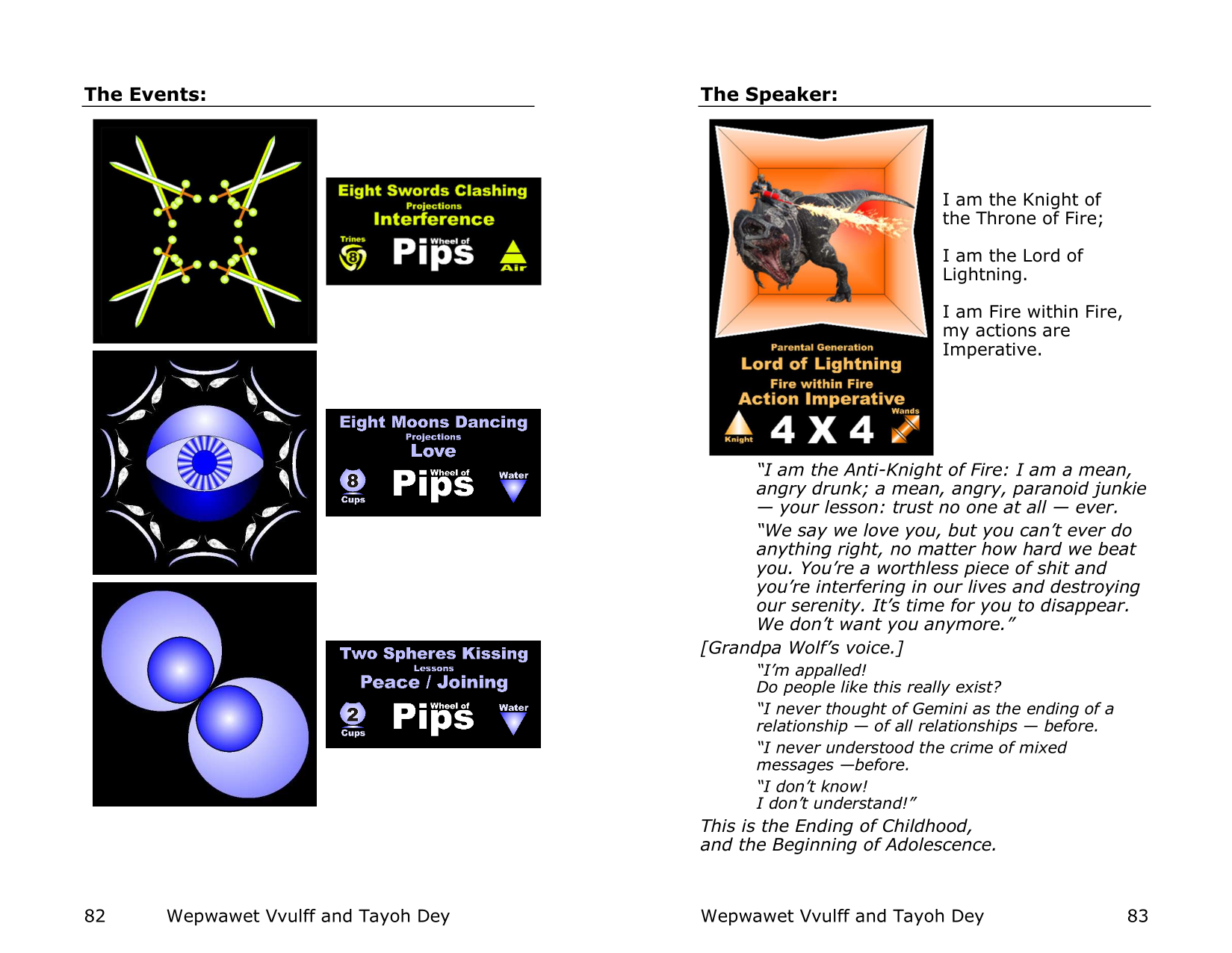 The Events:

Eight Swords Clashing
Projections
Interference
Trines 8 Wheel of Pips Air

Eight Moons Dancing
Projections
Love
8 Cups Wheel of Pips Water

Two Spheres Kissing
Lessons
Peace / Joining
2 Cups Wheel of Pips Water

82 Wepwawet Vvulff and Tayoh Dey

The Speaker:

Parental Generation
Lord of Lightning
Fire within Fire
Action Imperative
Knight 4 X 4 Wands

I am the Knight of the Throne of Fire;

I am the Lord of Lightning.

I am Fire within Fire, my actions are Imperative.

"I am the Anti-Knight of Fire: I am a mean, angry drunk; a mean, angry, paranoid junkie — your lesson: trust no one at all — ever.

"We say we love you, but you can't ever do anything right, no matter how hard we beat you. You're a worthless piece of shit and you're interfering in our lives and destroying our serenity. It's time for you to disappear. We don't want you anymore."

[Grandpa Wolf's voice.]

"I'm appalled!
Do people like this really exist?

"I never thought of Gemini as the ending of a relationship — of all relationships — before.

"I never understood the crime of mixed messages —before.

"I don't know!
I don't understand!"

This is the Ending of Childhood, and the Beginning of Adolescence.

Wepwawet Vvulff and Tayoh Dey 83